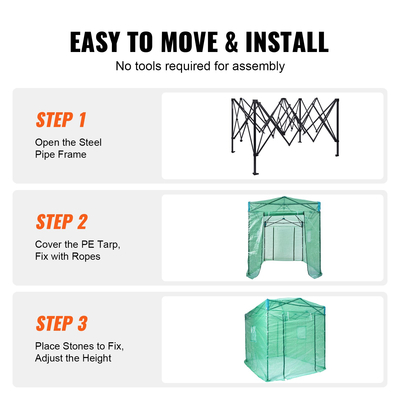 EASY TO MOVE & INSTALL

No tools required for assembly

STEP 1

Open the Steel Pipe Frame

STEP 2

Cover the PE Tarp, Fix with Ropes

STEP 3

Place Stones to Fix, Adjust the Height