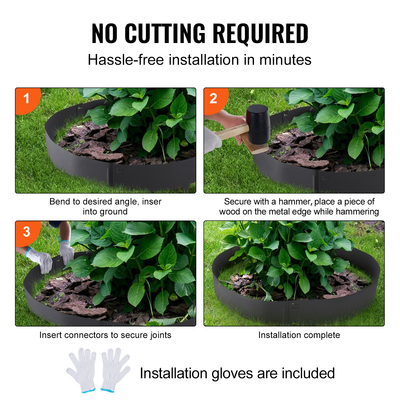 NO CUTTING REQUIRED

Hassle-free installation in minutes

1

Bend to desired angle, inser into ground

2

Secure with a hammer, place a piece of wood on the metal edge while hammering

3

Insert connectors to secure joints

Installation complete

Installation gloves are included