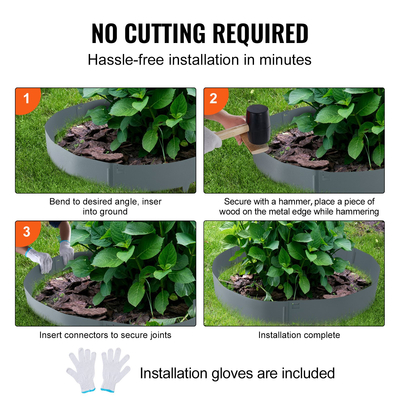 NO CUTTING REQUIRED

Hassle-free installation in minutes

1

Bend to desired angle, inser into ground

2

Secure with a hammer, place a piece of wood on the metal edge while hammering

3

Insert connectors to secure joints

Installation complete

Installation gloves are included