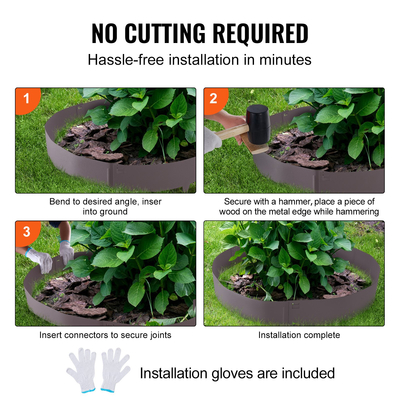 NO CUTTING REQUIRED

Hassle-free installation in minutes

1

Bend to desired angle, inser into ground

2

Secure with a hammer, place a piece of wood on the metal edge while hammering

3

Insert connectors to secure joints

Installation complete

Installation gloves are included