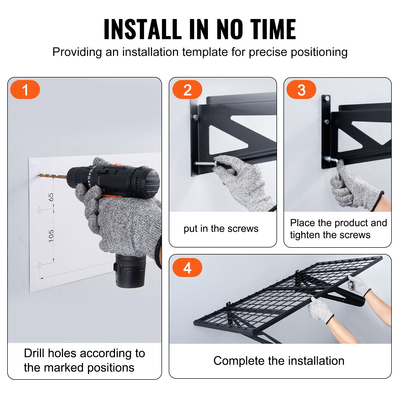 INSTALL IN NO TIME
Providing an installation template for precise positioning

1

65

105

Drill holes according to the marked positions

2

put in the screws

3

Place the product and tighten the screws

4

Complete the installation