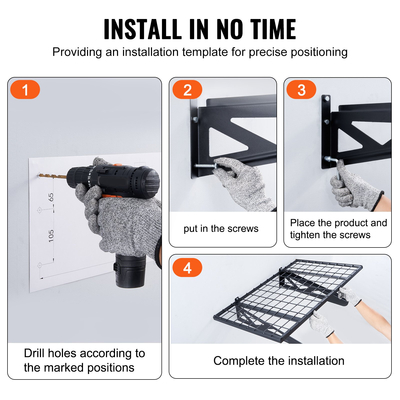 INSTALL IN NO TIME
Providing an installation template for precise positioning

1

65

105

Drill holes according to the marked positions

2

put in the screws

3

Place the product and tighten the screws

4

Complete the installation