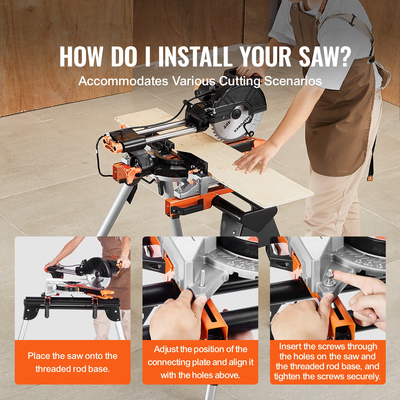 HOW DO I INSTALL YOUR SAW?
Accommodates Various Cutting Scenarios

Place the saw onto the threaded rod base.

Adjust the position of the connecting plate and align it with the holes above.

Insert the screws through the holes on the saw and the threaded rod base, and tighten the screws securely.