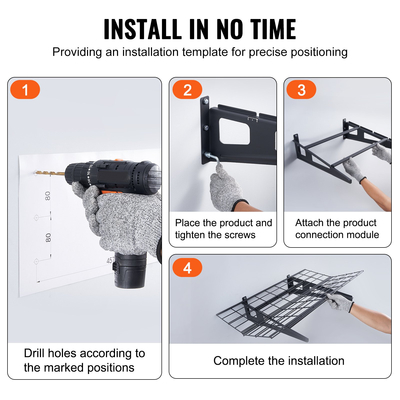 INSTALL IN NO TIME

Providing an installation template for precise positioning

1

80

80

45

Drill holes according to the marked positions

2

Place the product and tighten the screws

3

Attach the product connection module

4

Complete the installation