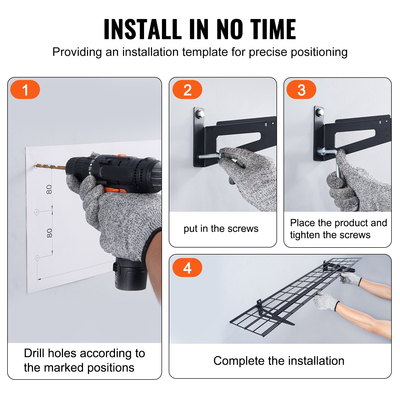 INSTALL IN NO TIME
Providing an installation template for precise positioning

1

80

80

Drill holes according to the marked positions

2

put in the screws

3

Place the product and tighten the screws

4

Complete the installation