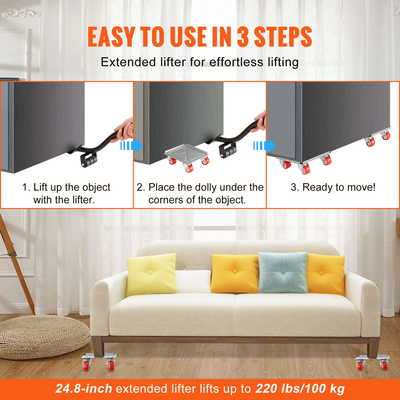 EASY TO USE IN 3 STEPS

Extended lifter for effortless lifting

1. Lift up the object with the lifter.

2. Place the dolly under the corners of the object.

3. Ready to move!

24.8-inch extended lifter lifts up to 220 lbs/100 kg