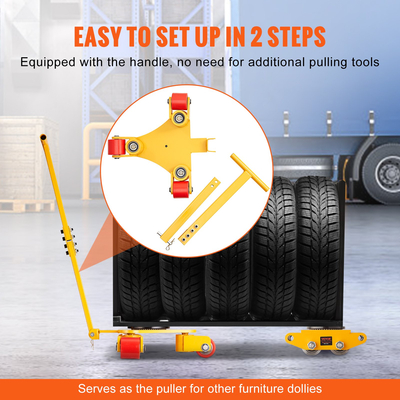 EASY TO SET UP IN 2 STEPS
Equipped with the handle, no need for additional pulling tools

Serves as the puller for other furniture dollies