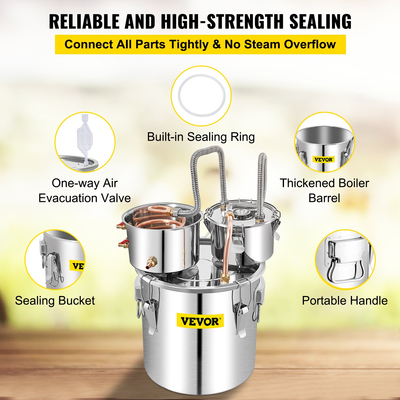 RELIABLE AND HIGH-STRENGTH SEALING

Connect All Parts Tightly & No Steam Overflow

Built-in Sealing Ring

One-way Air Evacuation Valve

VEVOR

Thickened Boiler Barrel

VEV

Sealing Bucket

Portable Handle

VEVOR