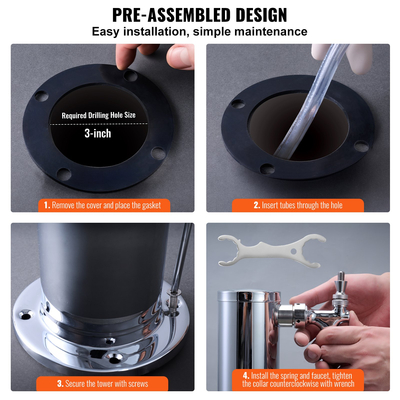 PRE-ASSEMBLED DESIGN
Easy installation, simple maintenance

Required Drilling Hole Size
3-inch

1. Remove the cover and place the gasket

2. Insert tubes through the hole

3. Secure the tower with screws

4. Install the spring and faucet, tighten the collar counterclockwise with wrench