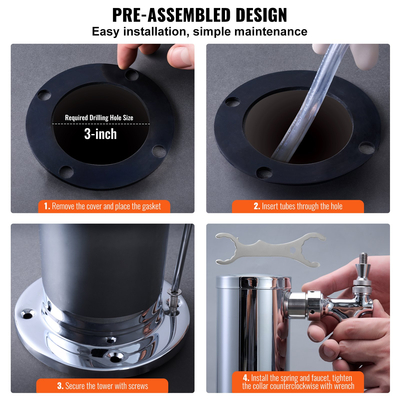 PRE-ASSEMBLED DESIGN
Easy installation, simple maintenance

Required Drilling Hole Size
3-inch

1. Remove the cover and place the gasket

2. Insert tubes through the hole

3. Secure the tower with screws

4. Install the spring and faucet, tighten the collar counterclockwise with wrench