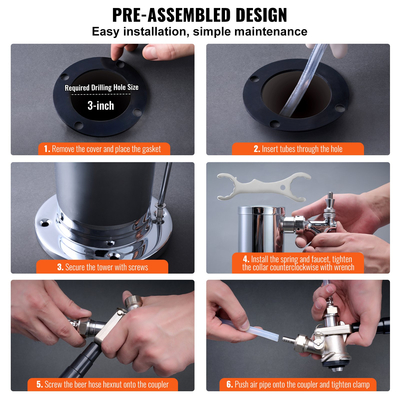 PRE-ASSEMBLED DESIGN
Easy installation, simple maintenance

Required Drilling Hole Size
3-inch

1. Remove the cover and place the gasket

2. Insert tubes through the hole

3. Secure the tower with screws

4. Install the spring and faucet, tighten the collar counterclockwise with wrench

5. Screw the beer hose hexnut onto the coupler

6. Push air pipe onto the coupler and tighten clamp