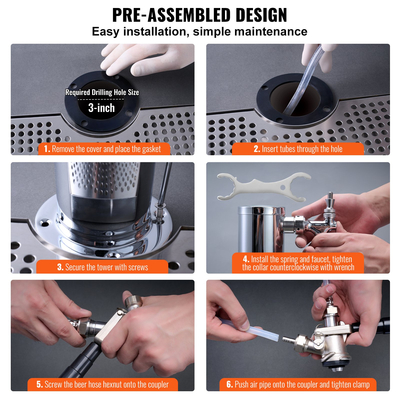 PRE-ASSEMBLED DESIGN
Easy installation, simple maintenance

Required Drilling Hole Size
3-inch

1. Remove the cover and place the gasket

2. Insert tubes through the hole

3. Secure the tower with screws

4. Install the spring and faucet, tighten the collar counterclockwise with wrench

5. Screw the beer hose hexnut onto the coupler

6. Push air pipe onto the coupler and tighten clamp