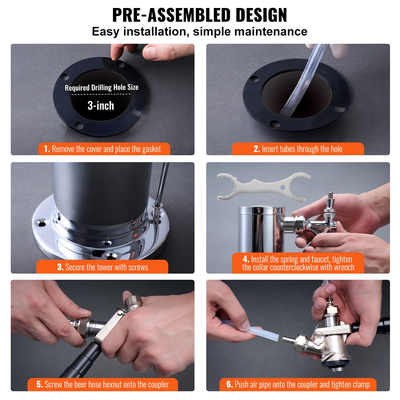 PRE-ASSEMBLED DESIGN
Easy installation, simple maintenance

Required Drilling Hole Size
3-inch

1. Remove the cover and place the gasket

2. Insert tubes through the hole

3. Secure the tower with screws

4. Install the spring and faucet, tighten the collar counterclockwise with wrench

5. Screw the beer hose hexnut onto the coupler

6. Push air pipe onto the coupler and tighten clamp