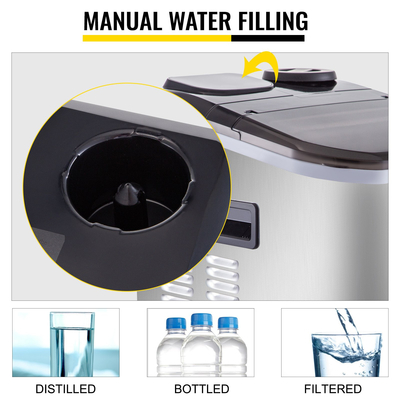 MANUAL WATER FILLING

DISTILLED

BOTTLED

FILTERED