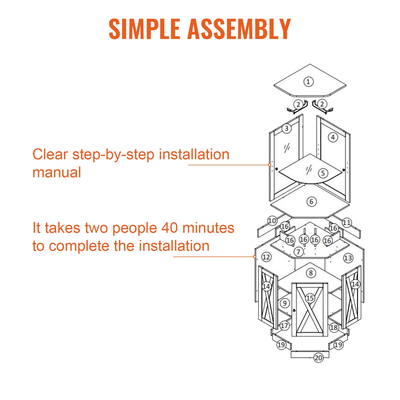 SIMPLE ASSEMBLY

Clear step-by-step installation manual

It takes two people 40 minutes to complete the installation

1
2 2
3
4
5
6
10
11
16 16
16 16 16 16
7
12
13
8
14 14
15
9
17
18
19 19
20