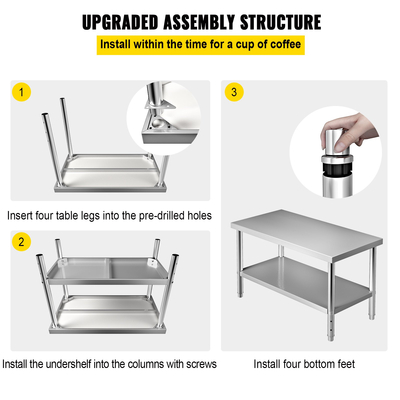 UPGRADED ASSEMBLY STRUCTURE

Install within the time for a cup of coffee

1

Insert four table legs into the pre-drilled holes

2

Install the undershelf into the columns with screws

3

Install four bottom feet