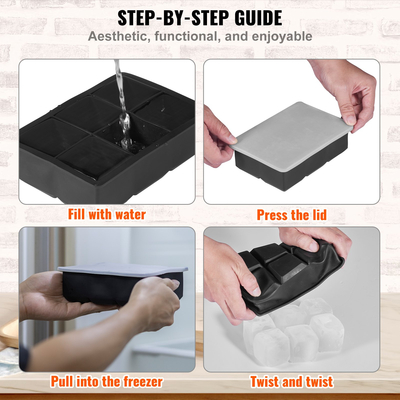 STEP-BY-STEP GUIDE
Aesthetic, functional, and enjoyable

Fill with water

Press the lid

Pull into the freezer

Twist and twist