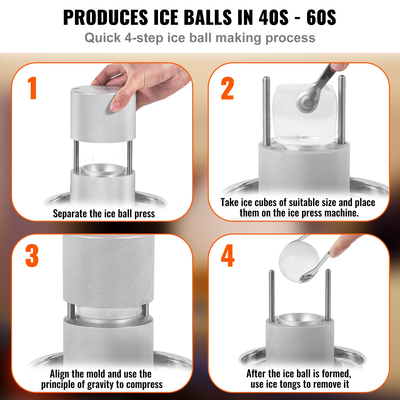 PRODUCES ICE BALLS IN 40S - 60S

Quick 4-step ice ball making process

1

Separate the ice ball press

2

Take ice cubes of suitable size and place them on the ice press machine.

3

Align the mold and use the principle of gravity to compress

4

After the ice ball is formed, use ice tongs to remove it