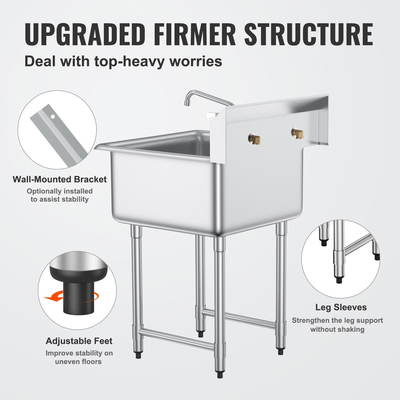 UPGRADED FIRMER STRUCTURE
Deal with top-heavy worries

Wall-Mounted Bracket
Optionally installed to assist stability

Adjustable Feet
Improve stability on uneven floors

Leg Sleeves
Strengthen the leg support without shaking