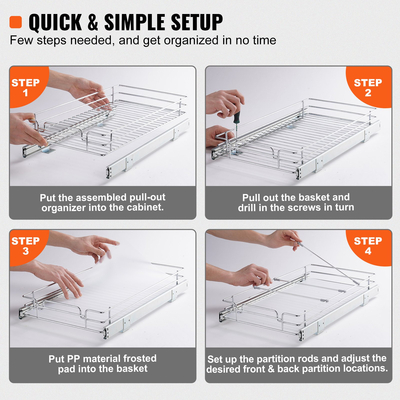 QUICK & SIMPLE SETUP
Few steps needed, and get organized in no time

STEP 1

Put the assembled pull-out organizer into the cabinet.

STEP 2

Pull out the basket and drill in the screws in turn

STEP 3

Put PP material frosted pad into the basket

STEP 4

Set up the partition rods and adjust the desired front & back partition locations.