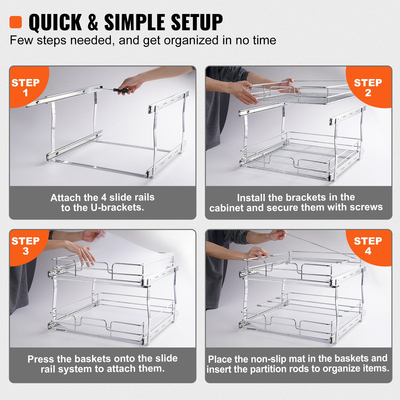 QUICK & SIMPLE SETUP
Few steps needed, and get organized in no time

STEP 1

Attach the 4 slide rails to the U-brackets.

STEP 2

Install the brackets in the cabinet and secure them with screws

STEP 3

Press the baskets onto the slide rail system to attach them.

STEP 4

Place the non-slip mat in the baskets and insert the partition rods to organize items.