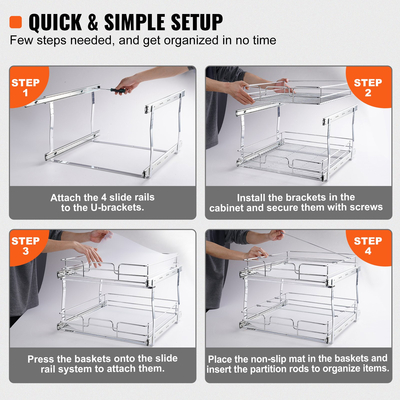 QUICK & SIMPLE SETUP
Few steps needed, and get organized in no time

STEP 1
Attach the 4 slide rails to the U-brackets.

STEP 2
Install the brackets in the cabinet and secure them with screws

STEP 3
Press the baskets onto the slide rail system to attach them.

STEP 4
Place the non-slip mat in the baskets and insert the partition rods to organize items.