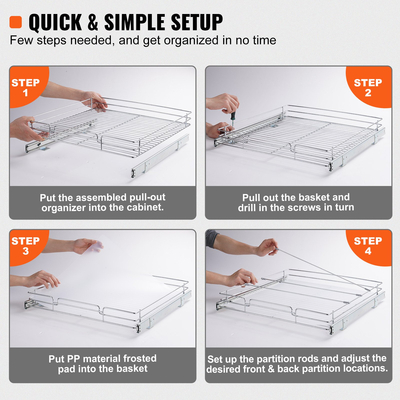 QUICK & SIMPLE SETUP
Few steps needed, and get organized in no time

STEP 1

Put the assembled pull-out organizer into the cabinet.

STEP 2

Pull out the basket and drill in the screws in turn

STEP 3

Put PP material frosted pad into the basket

STEP 4

Set up the partition rods and adjust the desired front & back partition locations.