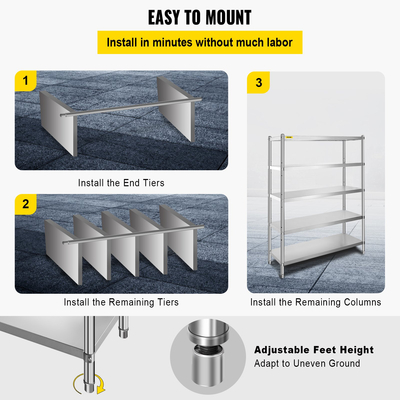 EASY TO MOUNT

Install in minutes without much labor

1

Install the End Tiers

2

Install the Remaining Tiers

3

Install the Remaining Columns

Adjustable Feet Height

Adapt to Uneven Ground