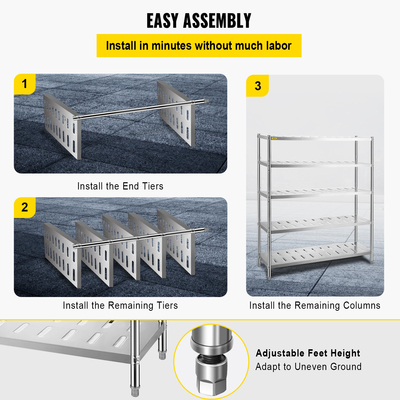 EASY ASSEMBLY

Install in minutes without much labor

1

Install the End Tiers

2

Install the Remaining Tiers

3

Install the Remaining Columns

Adjustable Feet Height
Adapt to Uneven Ground