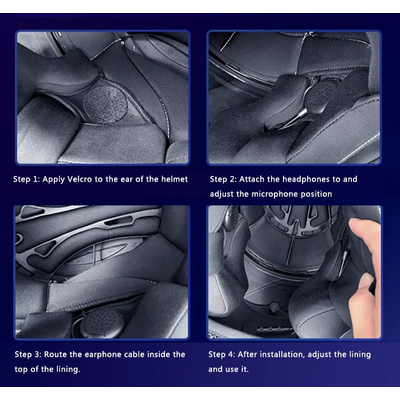 Step 1: Apply Velcro to the ear of the helmet

Step 2: Attach the headphones to and adjust the microphone position

Step 3: Route the earphone cable inside the top of the lining.

Step 4: After installation, adjust the lining and use it.