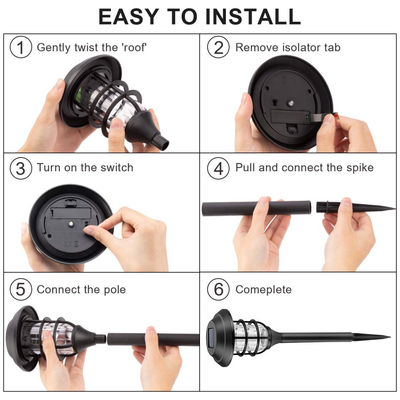 EASY TO INSTALL

1 Gently twist the 'roof'

2 Remove isolator tab

3 Turn on the switch

4 Pull and connect the spike

5 Connect the pole

6 Comeplete