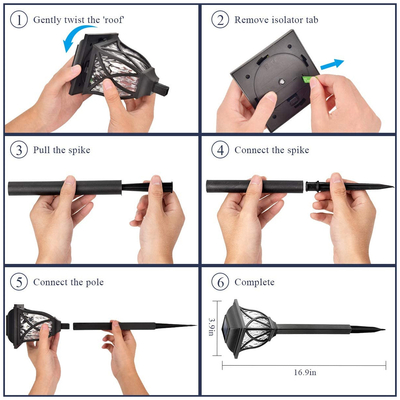 1 Gently twist the 'roof'

2 Remove isolator tab

3 Pull the spike

4 Connect the spike

5 Connect the pole

6 Complete

3.9in

16.9in