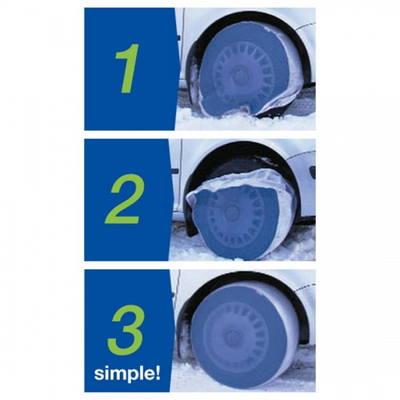 1

2

3
simple!