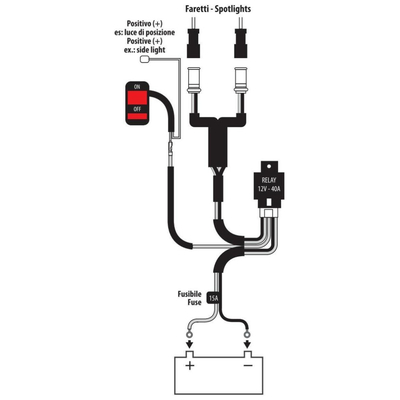 Faretti - Spotlights

Positivo (+)
es: luce di posizione
Positive (+)
ex.: side light

ON
OFF

RELAY
12V - 40A

Fusibile
Fuse

15A

+
−