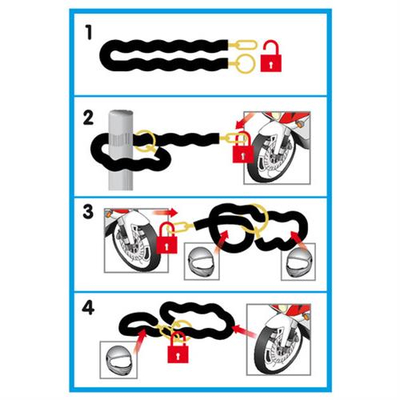 1

2

3

4