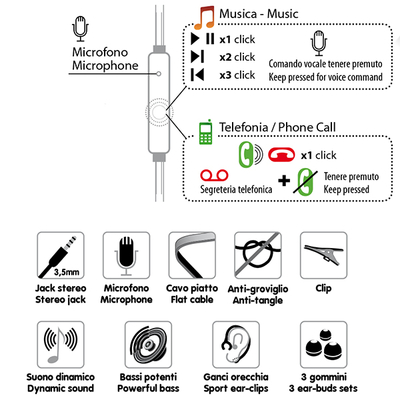 Microfono
Microphone

Musica - Music

x1 click
x2 click
x3 click

Comando vocale tenere premuto
Keep pressed for voice command

Telefonia / Phone Call

x1 click

Segreteria telefonica

+

Tenere premuto
Keep pressed

3,5mm

Jack stereo
Stereo jack

Microfono
Microphone

Cavo piatto
Flat cable

Anti-groviglio
Anti-tangle

Clip

Suono dinamico
Dynamic sound

Bassi potenti
Powerful bass

Ganci orecchia
Sport ear-clips

3 gommini
3 ear-buds sets