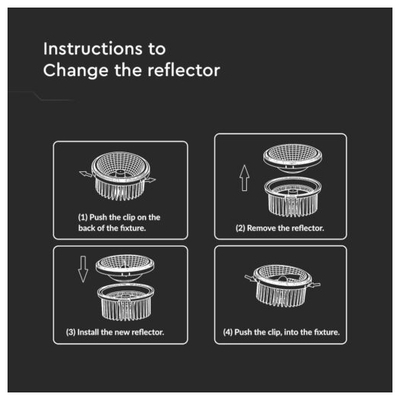 Instructions to
Change the reflector

(1) Push the clip on the back of the fixture.

(2) Remove the reflector.

(3) Install the new reflector.

(4) Push the clip, into the fixture.