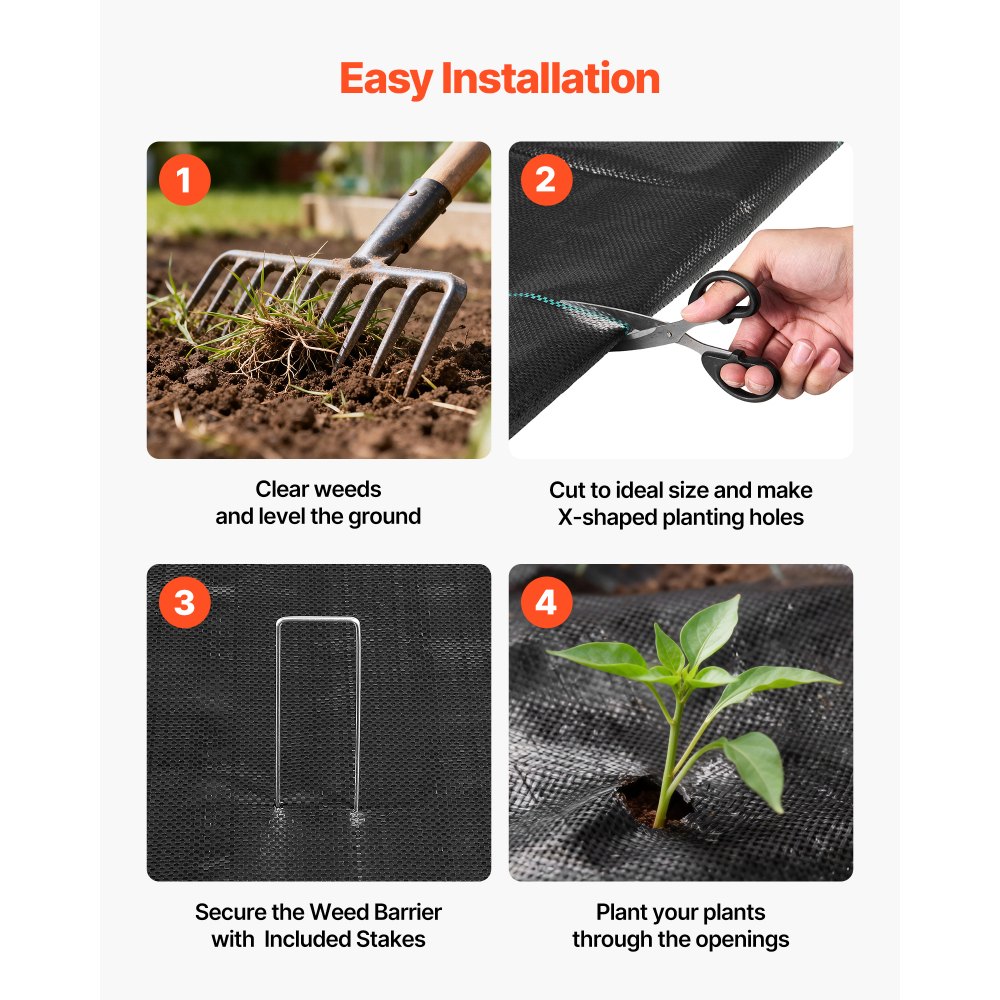 Easy Installation

1

Clear weeds and level the ground

2

Cut to ideal size and make X-shaped planting holes

3

Secure the Weed Barrier with  Included Stakes

4

Plant your plants through the openings