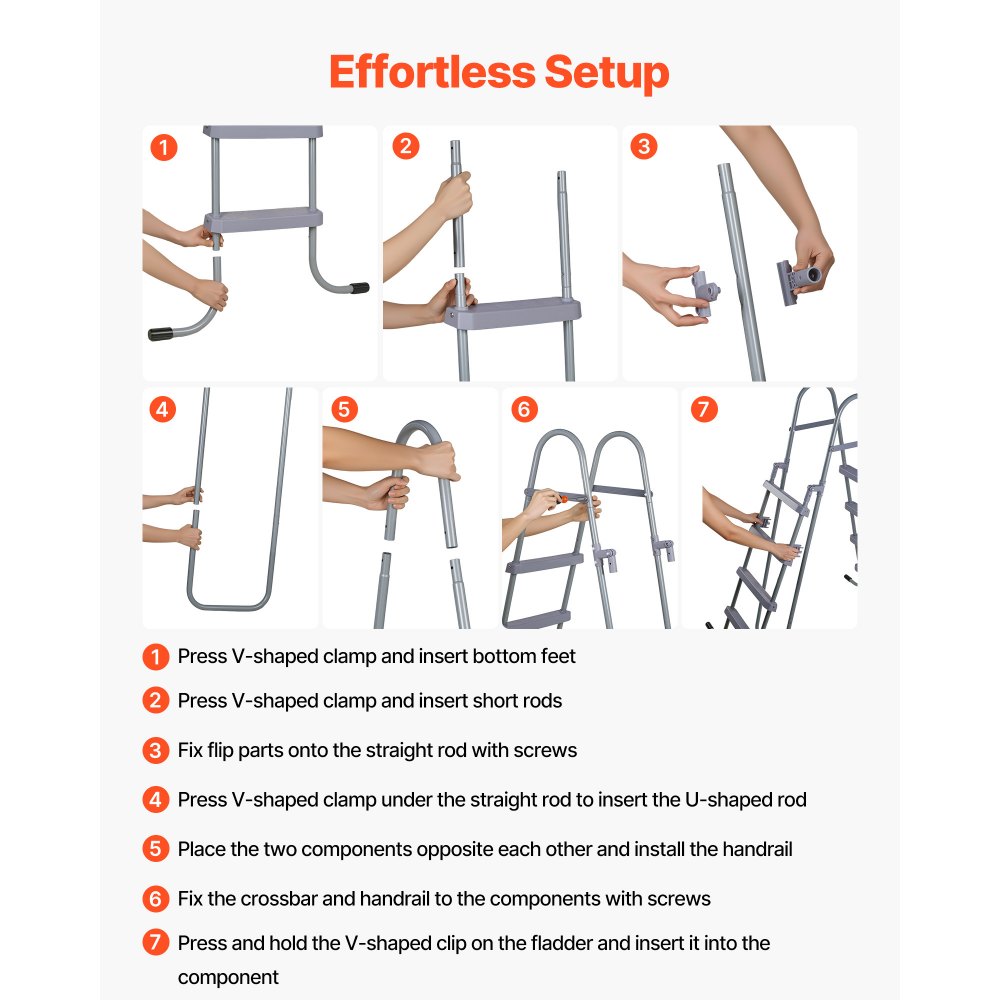 Effortless Setup

1

2

3

4

5

6

7

1 Press V-shaped clamp and insert bottom feet

2 Press V-shaped clamp and insert short rods

3 Fix flip parts onto the straight rod with screws

4 Press V-shaped clamp under the straight rod to insert the U-shaped rod

5 Place the two components opposite each other and install the handrail

6 Fix the crossbar and handrail to the components with screws

7 Press and hold the V-shaped clip on the fladder and insert it into the component