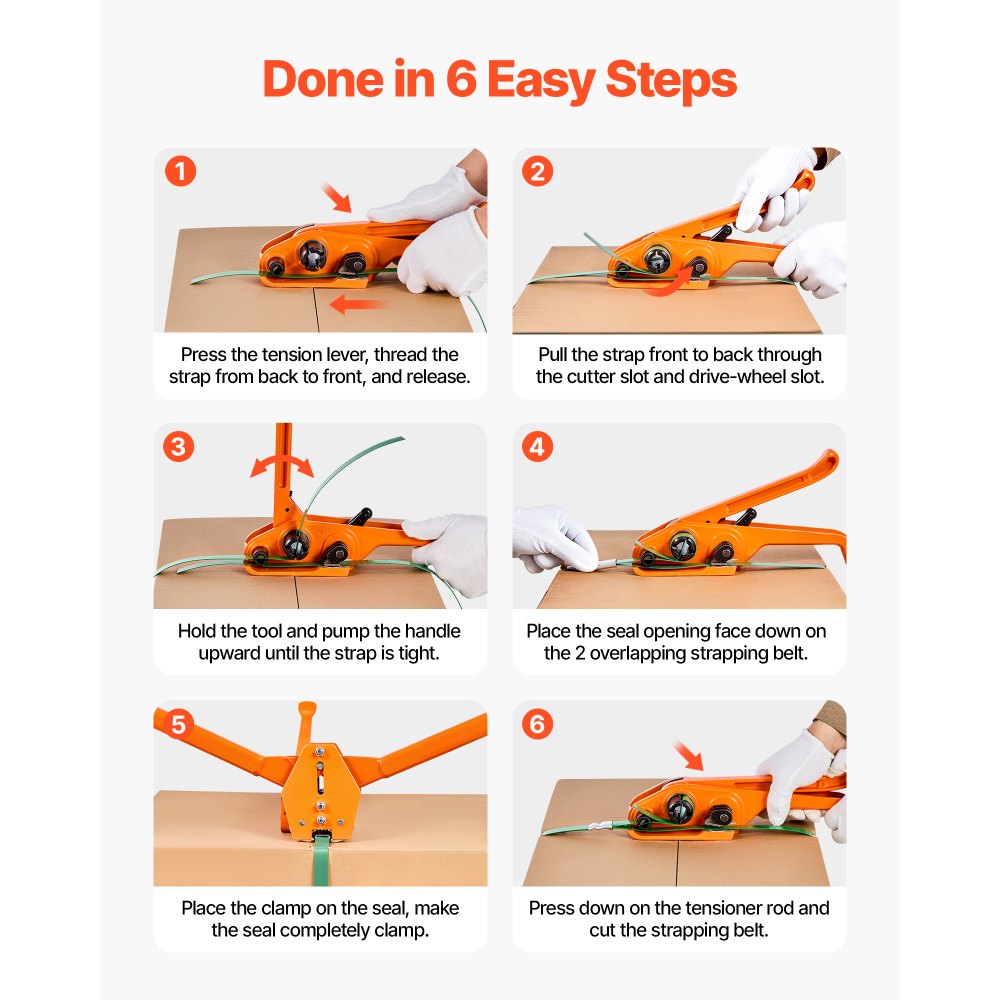 Done in 6 Easy Steps

1

Press the tension lever, thread the strap from back to front, and release.

2

Pull the strap front to back through the cutter slot and drive-wheel slot.

3

Hold the tool and pump the handle upward until the strap is tight.

4

Place the seal opening face down on the 2 overlapping strapping belt.

5

Place the clamp on the seal, make the seal completely clamp.

6

Press down on the tensioner rod and cut the strapping belt.