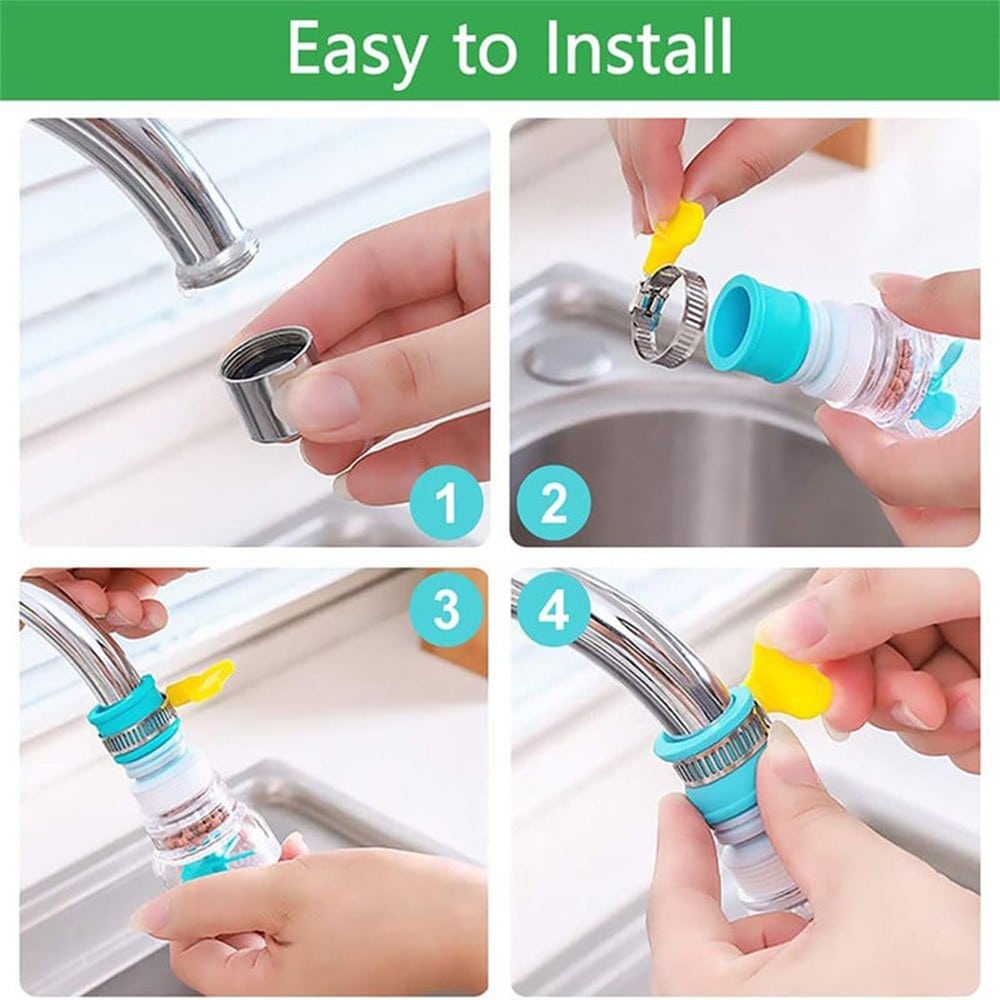 Easy to Install

1

2

3

4