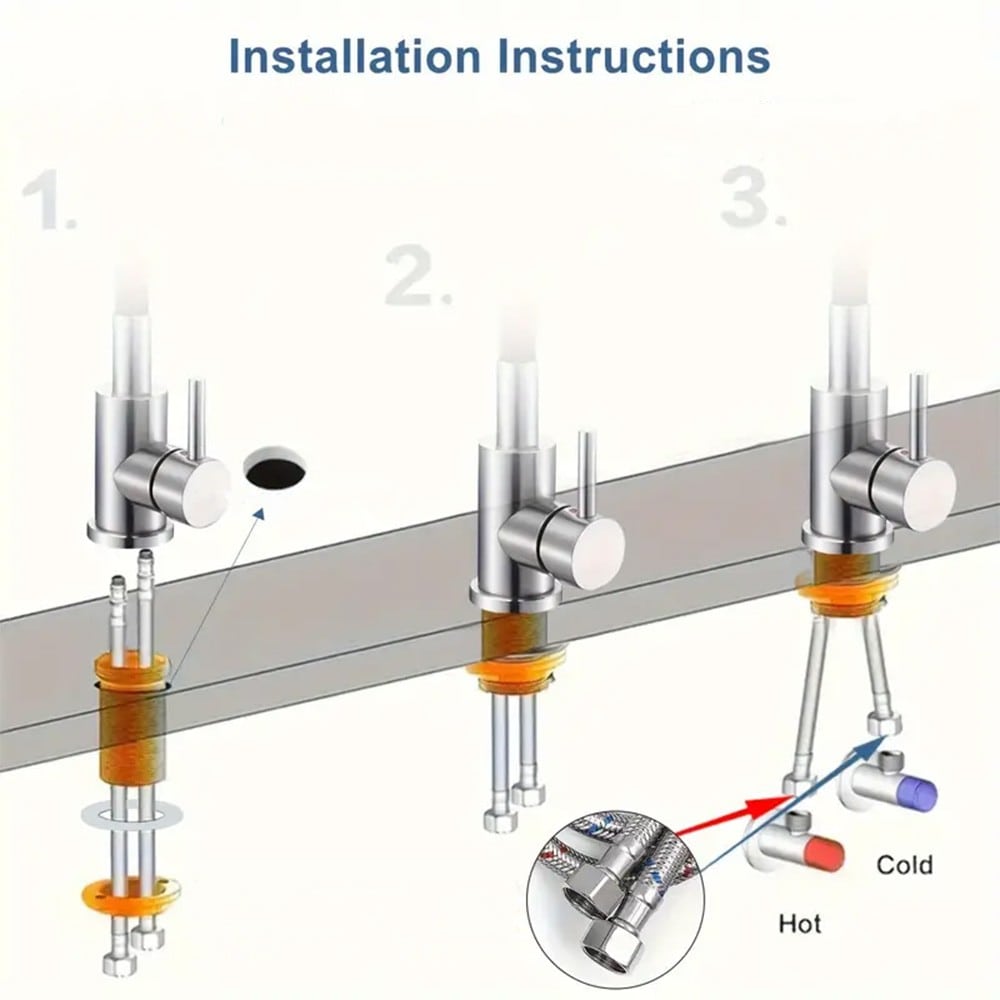 Installation Instructions

1.

2.

3.

Cold

Hot