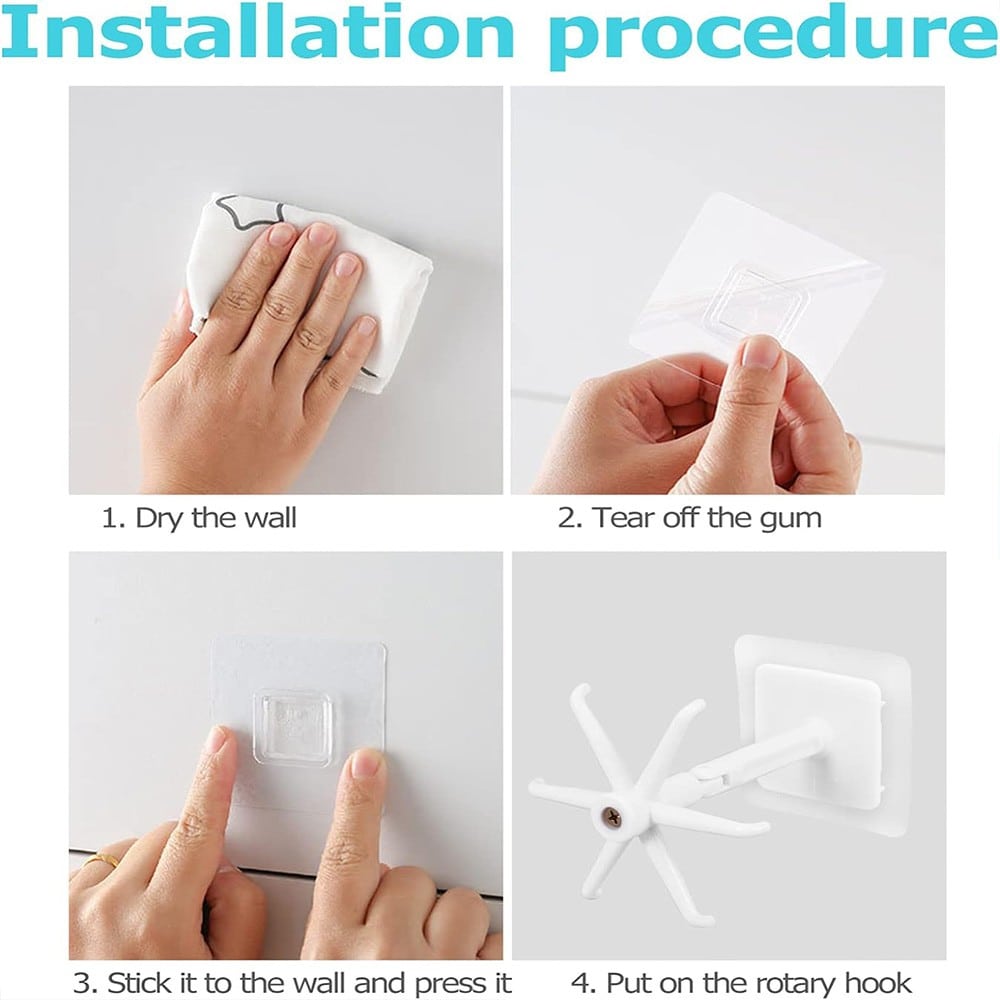 Installation procedure

1. Dry the wall

2. Tear off the gum

3. Stick it to the wall and press it

4. Put on the rotary hook