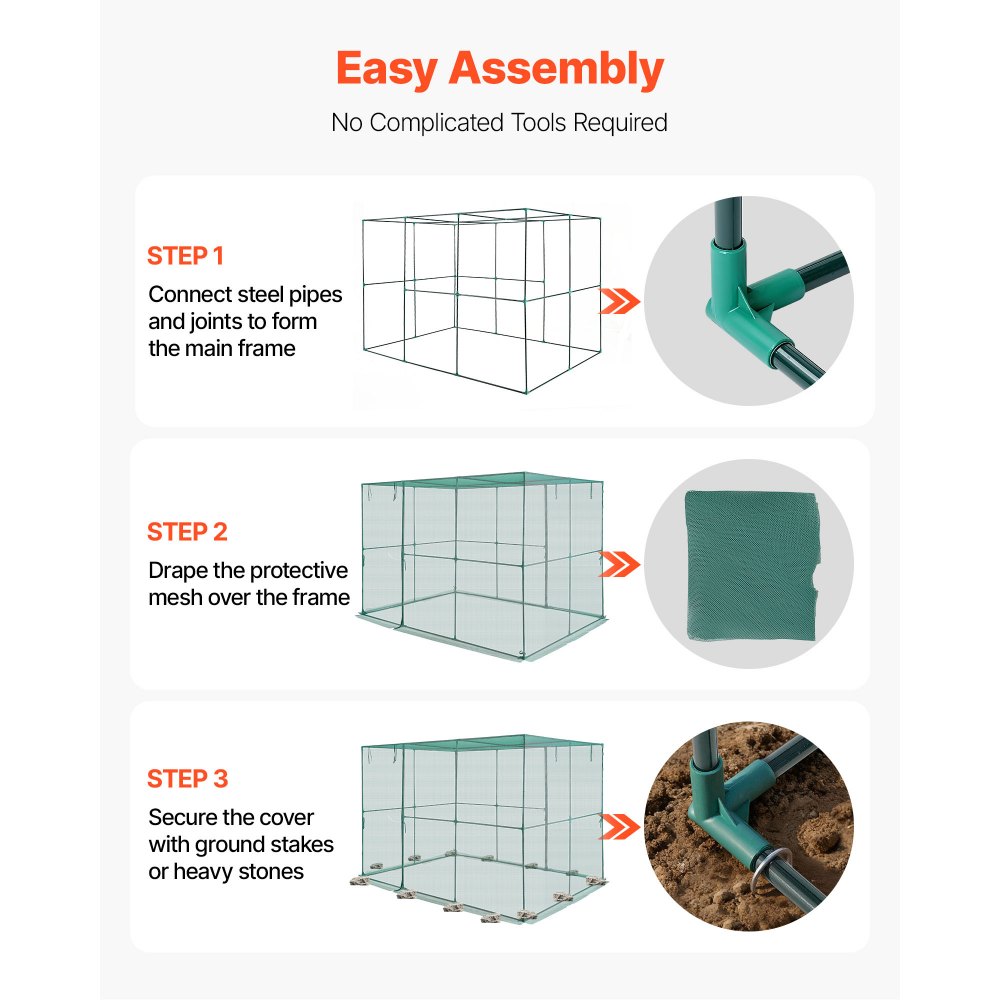 Easy Assembly

No Complicated Tools Required

STEP 1

Connect steel pipes and joints to form the main frame

STEP 2

Drape the protective mesh over the frame

STEP 3

Secure the cover with ground stakes or heavy stones