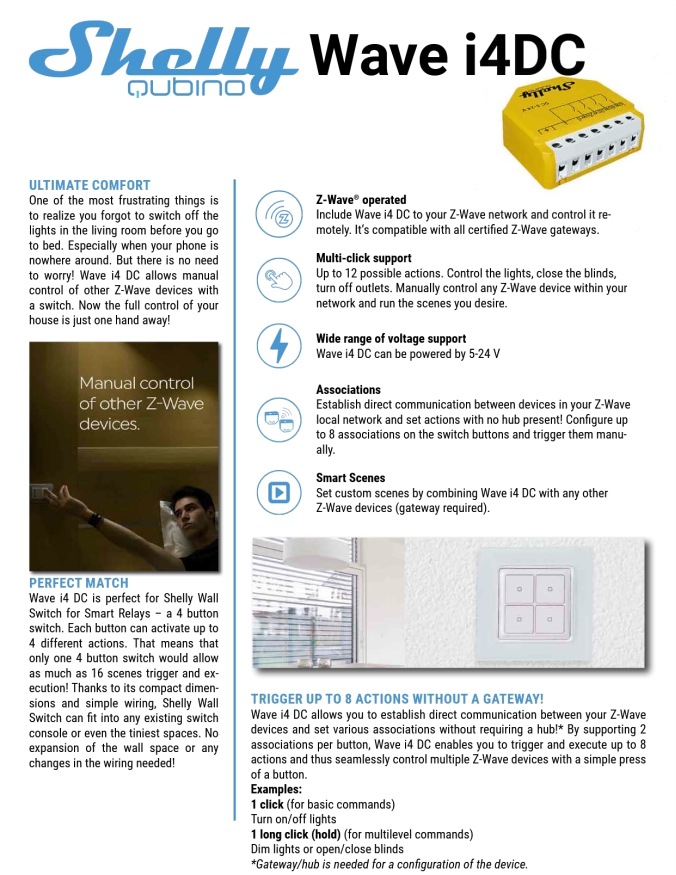 Shelly QUBINO Wave i4DC

ULTIMATE COMFORT
One of the most frustrating things is to realize you forgot to switch off the lights in the living room before you go to bed. Especially when your phone is nowhere around. But there is no need to worry! Wave i4 DC allows manual control of other Z-Wave devices with a switch. Now the full control of your house is just one hand away!

Manual control of other Z-Wave devices.

PERFECT MATCH
Wave i4 DC is perfect for Shelly Wall Switch for Smart Relays – a 4 button switch. Each button can activate up to 4 different actions. That means that only one 4 button switch would allow as much as 16 scenes trigger and execution! Thanks to its compact dimensions and simple wiring, Shelly Wall Switch can fit into any existing switch console or even the tiniest spaces. No expansion of the wall space or any changes in the wiring needed!

Z-Wave® operated
Include Wave i4 DC to your Z-Wave network and control it remotely. It's compatible with all certified Z-Wave gateways.

Multi-click support
Up to 12 possible actions. Control the lights, close the blinds, turn off outlets. Manually control any Z-Wave device within your network and run the scenes you desire.

Wide range of voltage support
Wave i4 DC can be powered by 5-24 V

Associations
Establish direct communication between devices in your Z-Wave local network and set actions with no hub present! Configure up to 8 associations on the switch buttons and trigger them manually.

Smart Scenes
Set custom scenes by combining Wave i4 DC with any other Z-Wave devices (gateway required).

TRIGGER UP TO 8 ACTIONS WITHOUT A GATEWAY!
Wave i4 DC allows you to establish direct communication between your Z-Wave devices and set various associations without requiring a hub!* By supporting 2 associations per button, Wave i4 DC enables you to trigger and execute up to 8 actions and thus seamlessly control multiple Z-Wave devices with a simple press of a button.
Examples:
1 click (for basic commands)
Turn on/off lights
1 long click (hold) (for multilevel commands)
Dim lights or open/close blinds
*Gateway/hub is needed for a configuration of the device.