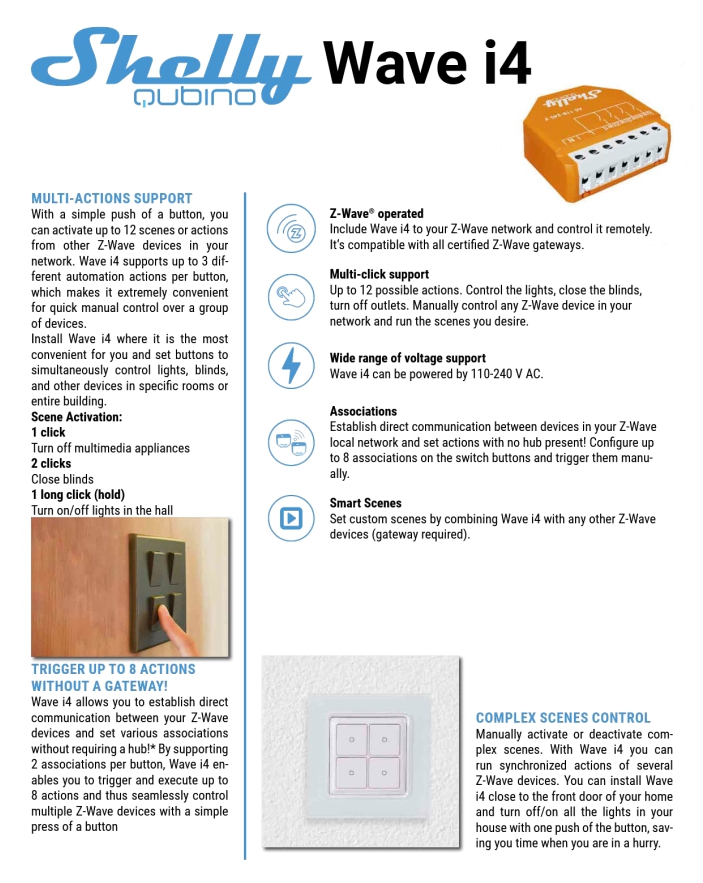 Shelly QUBINO Wave i4

MULTI-ACTIONS SUPPORT
With a simple push of a button, you can activate up to 12 scenes or actions from other Z-Wave devices in your network. Wave i4 supports up to 3 different automation actions per button, which makes it extremely convenient for quick manual control over a group of devices.
Install Wave i4 where it is the most convenient for you and set buttons to simultaneously control lights, blinds, and other devices in specific rooms or entire building.
Scene Activation:
1 click
Turn off multimedia appliances
2 clicks
Close blinds
1 long click (hold)
Turn on/off lights in the hall

TRIGGER UP TO 8 ACTIONS WITHOUT A GATEWAY!
Wave i4 allows you to establish direct communication between your Z-Wave devices and set various associations without requiring a hub!* By supporting 2 associations per button, Wave i4 enables you to trigger and execute up to 8 actions and thus seamlessly control multiple Z-Wave devices with a simple press of a button

Z-Wave® operated
Include Wave i4 to your Z-Wave network and control it remotely. It's compatible with all certified Z-Wave gateways.

Multi-click support
Up to 12 possible actions. Control the lights, close the blinds, turn off outlets. Manually control any Z-Wave device in your network and run the scenes you desire.

Wide range of voltage support
Wave i4 can be powered by 110-240 V AC.

Associations
Establish direct communication between devices in your Z-Wave local network and set actions with no hub present! Configure up to 8 associations on the switch buttons and trigger them manually.

Smart Scenes
Set custom scenes by combining Wave i4 with any other Z-Wave devices (gateway required).

COMPLEX SCENES CONTROL
Manually activate or deactivate complex scenes. With Wave i4 you can run synchronized actions of several Z-Wave devices. You can install Wave i4 close to the front door of your home and turn off/on all the lights in your house with one push of the button, saving you time when you are in a hurry.