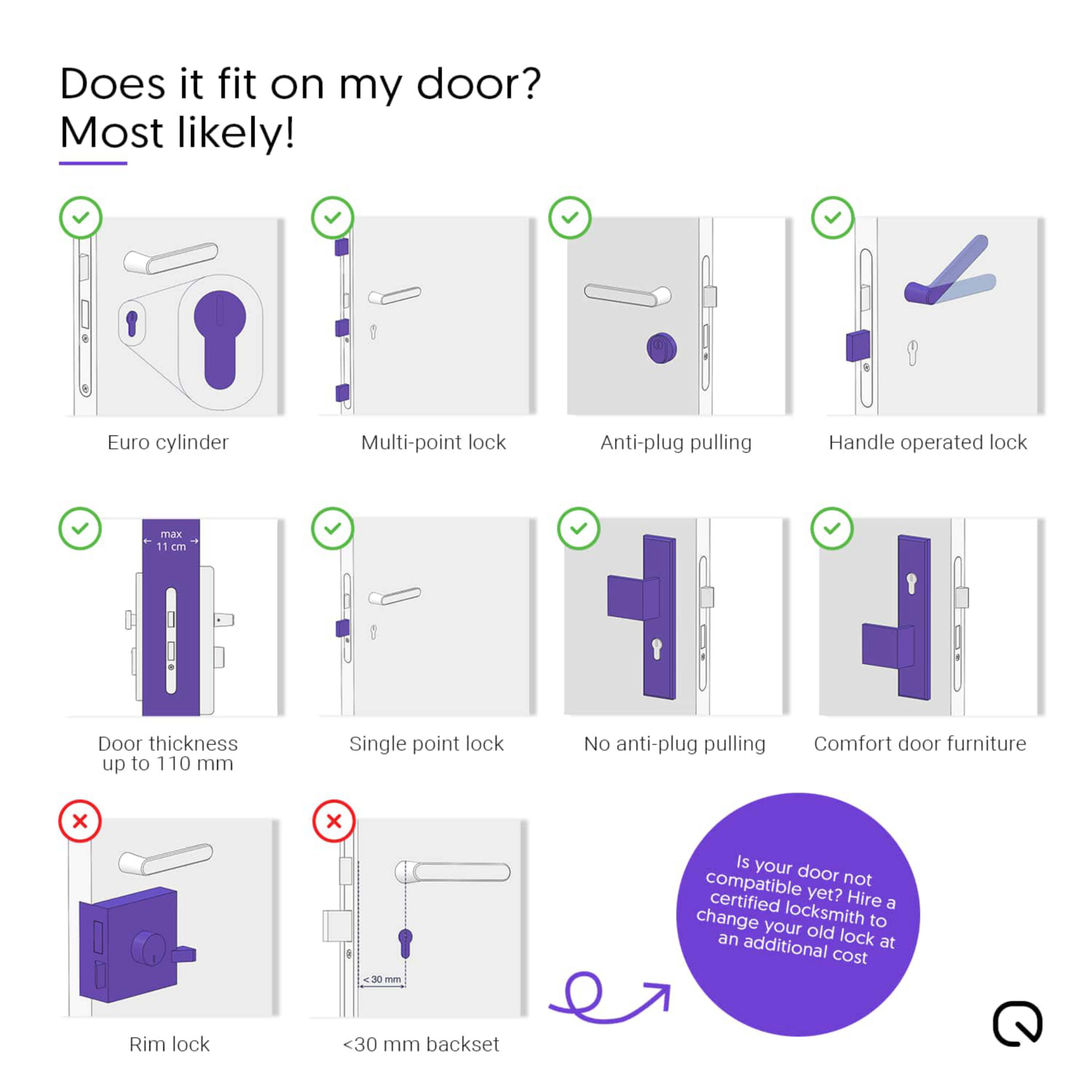 Does it fit on my door?
Most likely!

Euro cylinder

Multi-point lock

Anti-plug pulling

Handle operated lock

max
11 cm

Door thickness up to 110 mm

Single point lock

No anti-plug pulling

Comfort door furniture

Rim lock

< 30 mm

<30 mm backset

Is your door not compatible yet? Hire a certified locksmith to change your old lock at an additional cost