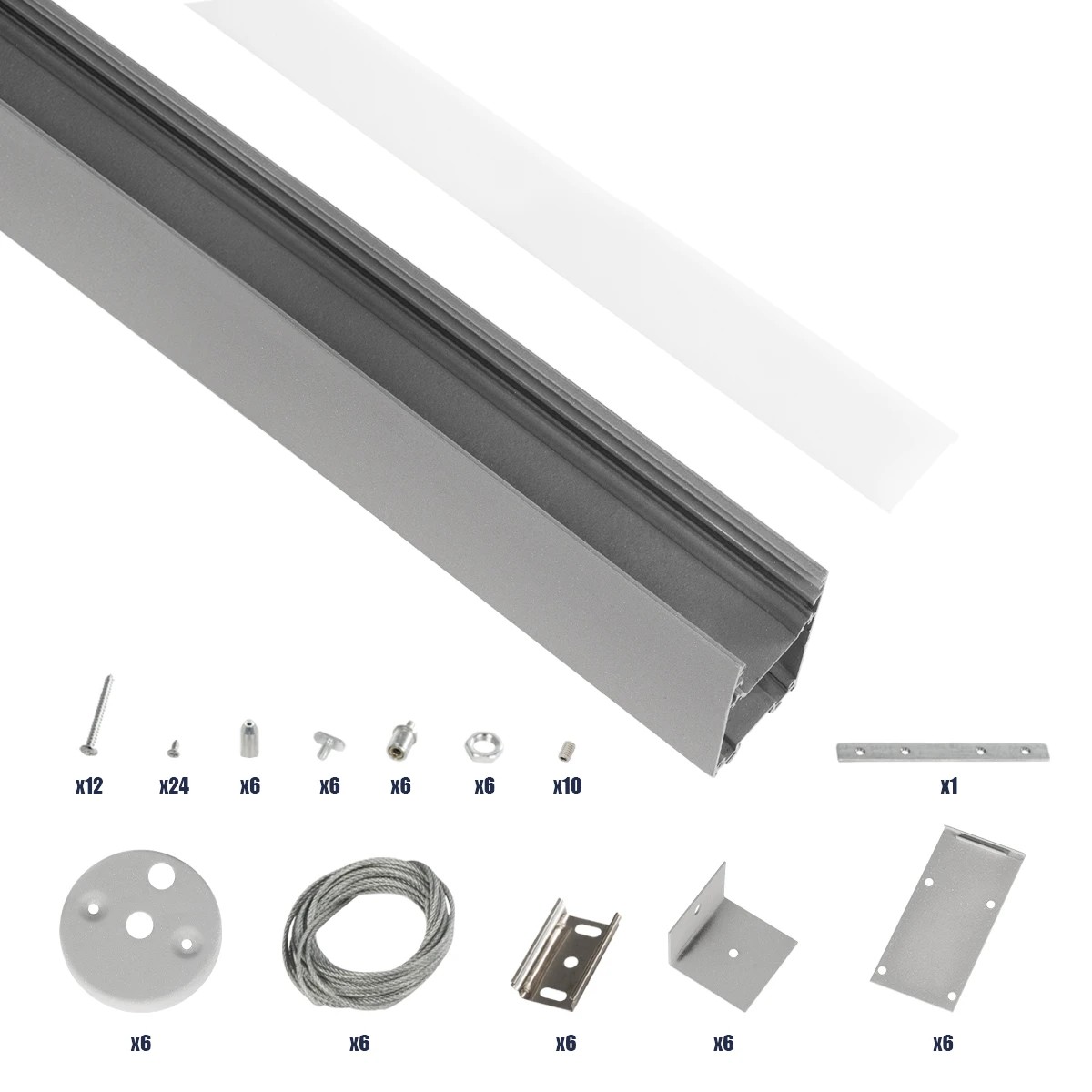 x12 x24 x6 x6 x6 x6 x10 x1

x6 x6 x6 x6 x6