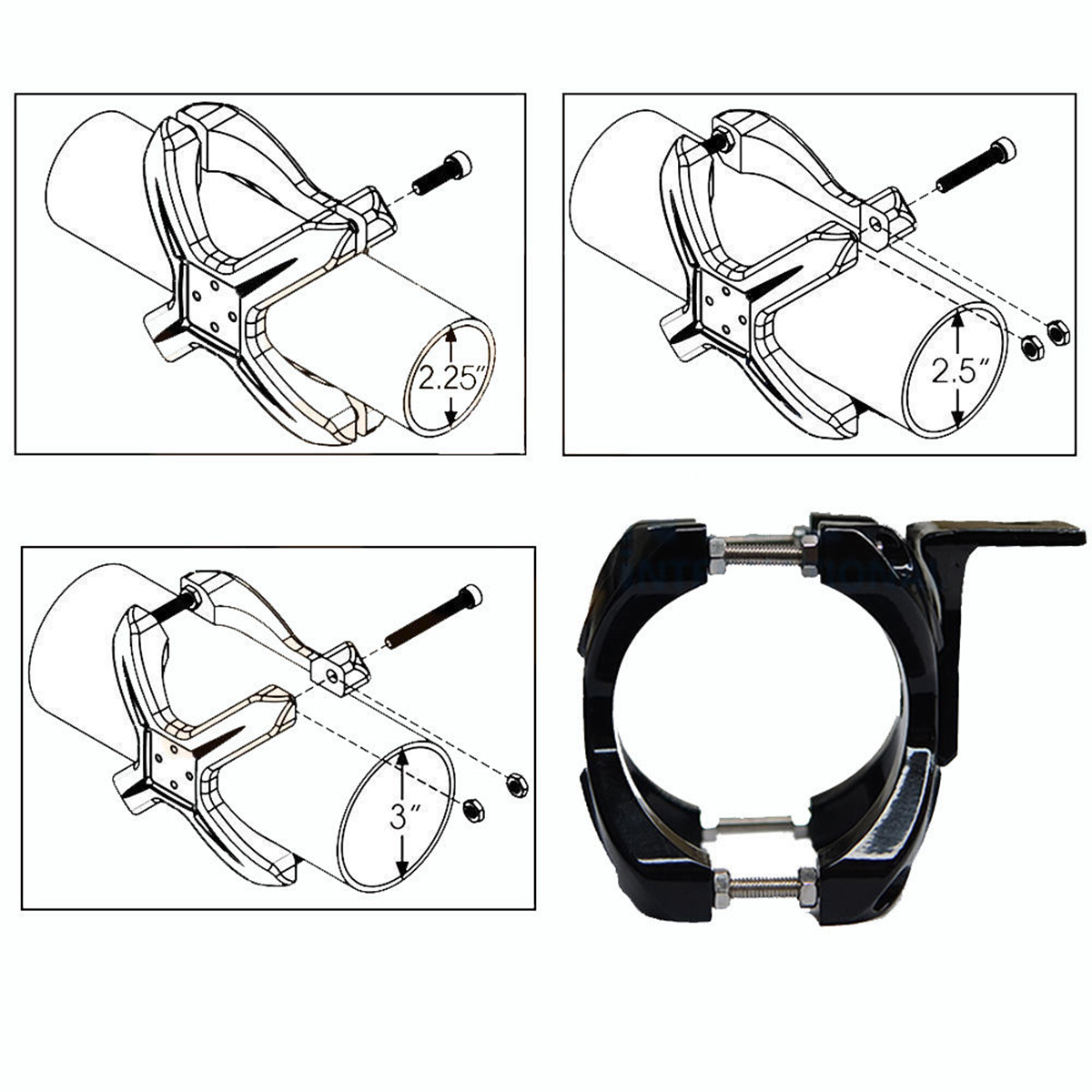 2.25″

2.5″

3″