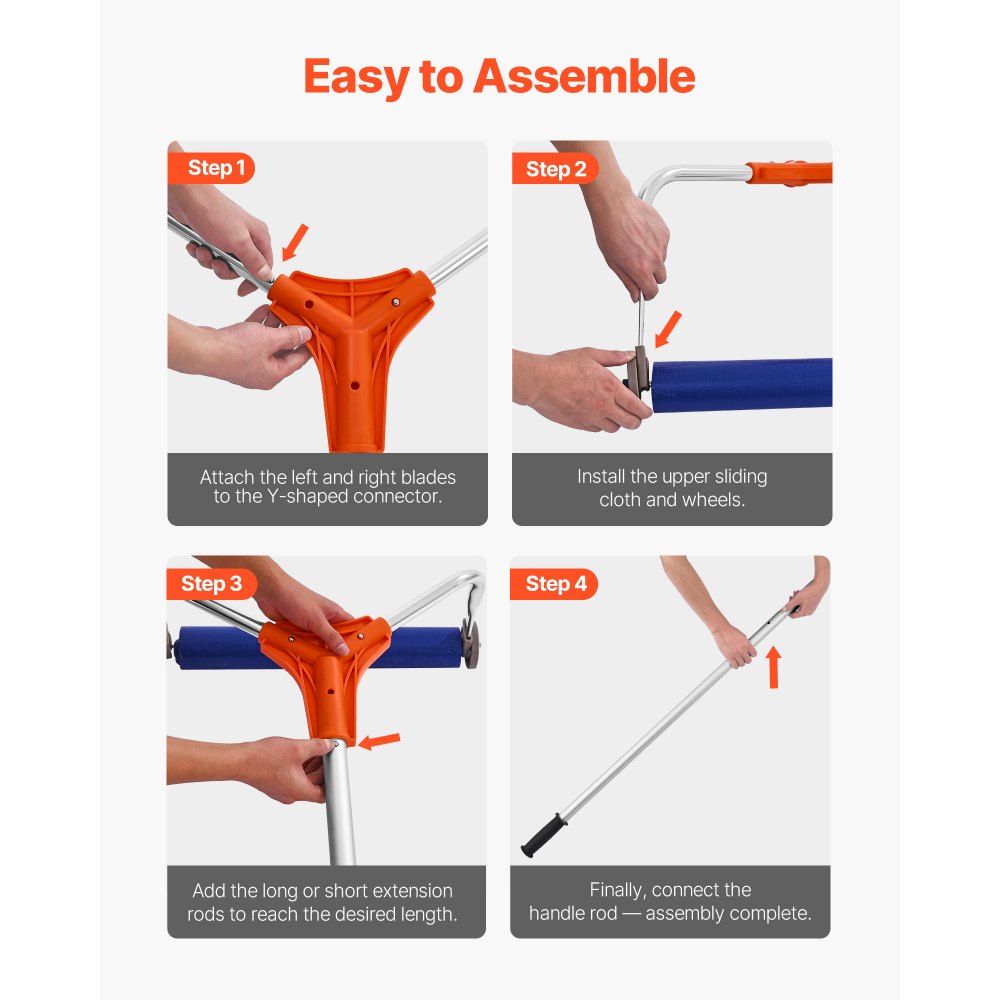 Easy to Assemble

Step 1

Attach the left and right blades to the Y-shaped connector.

Step 2

Install the upper sliding cloth and wheels.

Step 3

Add the long or short extension rods to reach the desired length.

Step 4

Finally, connect the handle rod — assembly complete.